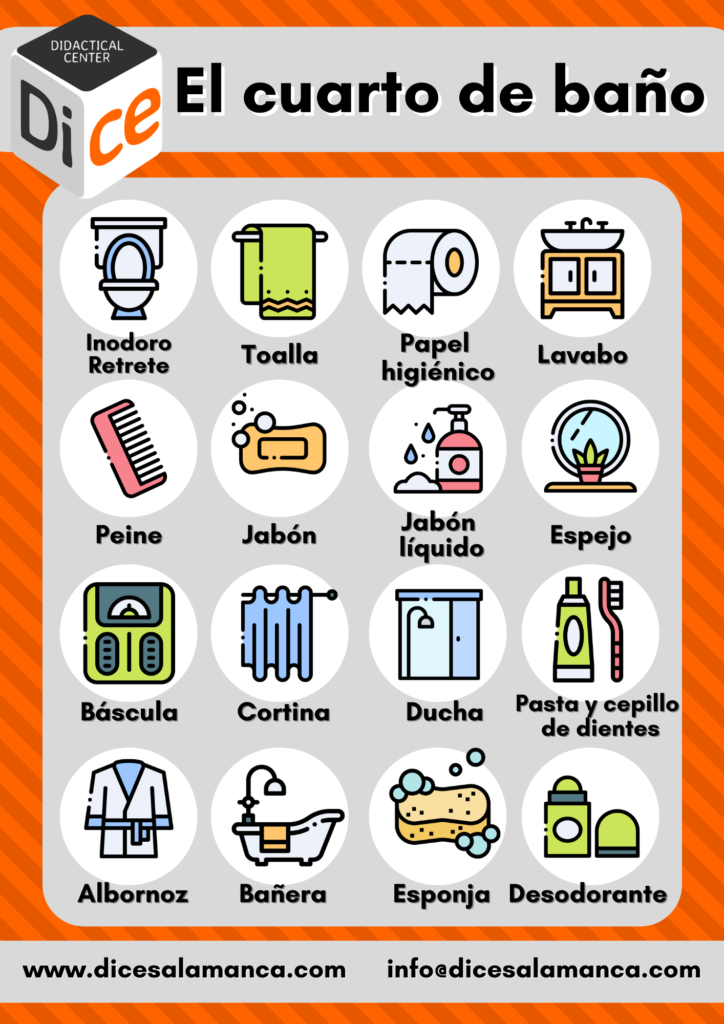 DIDACTICAL CENTER
Di ce

El cuarto de baño

Inodoro
Retrete

Toalla

Papel
higiénico

Lavabo

Peine

Jabón

Jabón
líquido

Espejo

Báscula

Cortina

Ducha

Pasta y cepillo
de dientes

Albornoz

Bañera

Esponja

Desodorante

www.dicesalamanca.com info@dicesalamanca.com